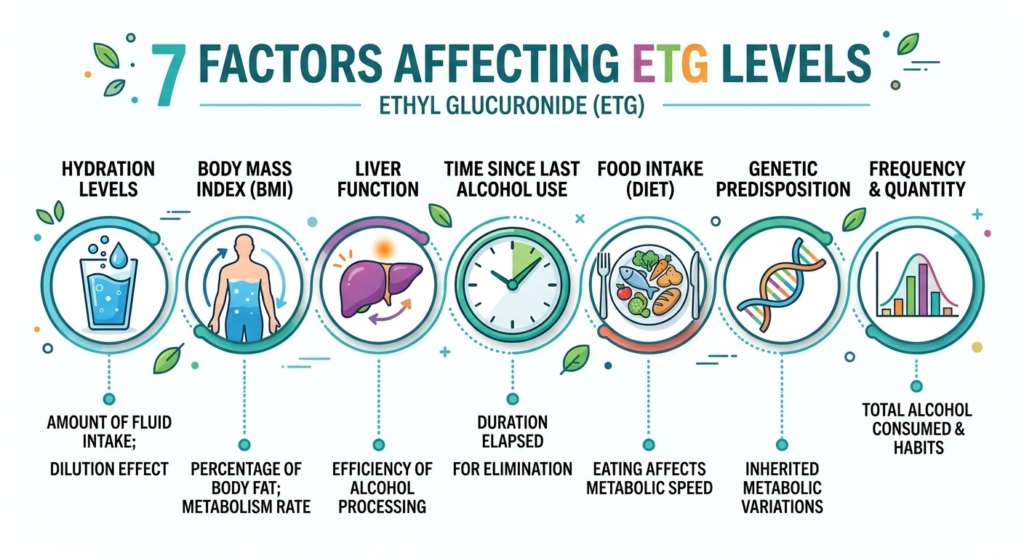 7 FACTORS AFFECTING ETG LEVELS

ETHYL GLUCURONIDE (ETG)

HYDRATION LEVELS

AMOUNT OF FLUID INTAKE;

DILUTION EFFECT

BODY MASS INDEX (BMI)

PERCENTAGE OF BODY FAT; METABOLISM RATE

LIVER FUNCTION

EFFICIENCY OF ALCOHOL PROCESSING

TIME SINCE LAST ALCOHOL USE

DURATION ELAPSED

FOR ELIMINATION

FOOD INTAKE (DIET)

EATING AFFECTS METABOLIC SPEED

GENETIC PREDISPOSITION

INHERITED METABOLIC VARIATIONS

FREQUENCY & QUANTITY

TOTAL ALCOHOL CONSUMED & HABITS